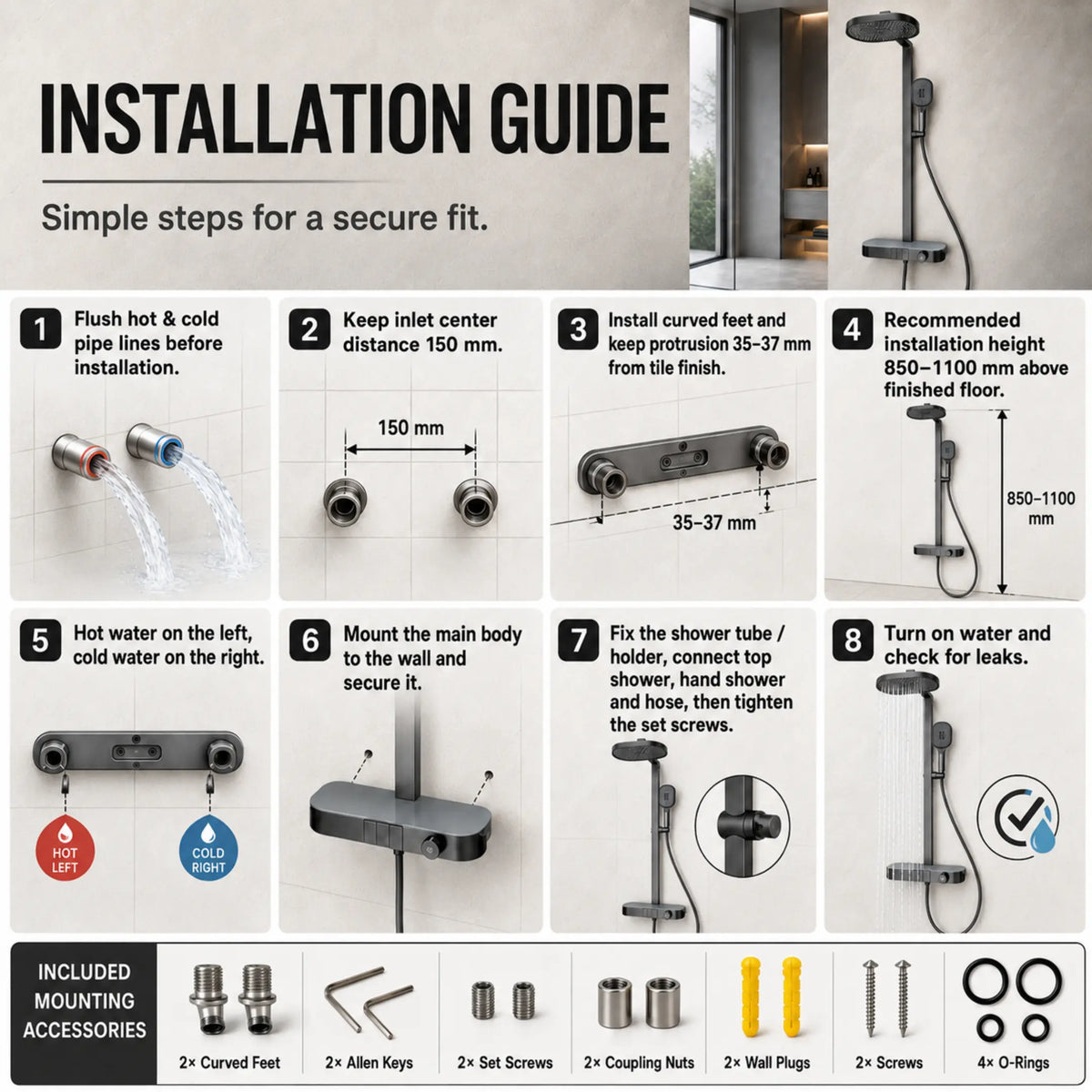 INSTALLATION GUIDE

Simple steps for a secure fit.

1 Flush hot & cold pipe lines before installation.

2 Keep inlet center distance 150 mm.

150 mm

3 Install curved feet and keep protrusion 35–37 mm from tile finish.

35–37 mm

4 Recommended installation height 850–1100 mm above finished floor.

850–1100 mm

5 Hot water on the left, cold water on the right.

HOT LEFT

COLD RIGHT

6 Mount the main body to the wall and secure it.

7 Fix the shower tube / holder, connect top shower, hand shower and hose, then tighten the set screws.

8 Turn on water and check for leaks.

INCLUDED MOUNTING ACCESSORIES

2× Curved Feet

2× Allen Keys

2× Set Screws

2× Coupling Nuts

2× Wall Plugs

2× Screws

4× O-Rings