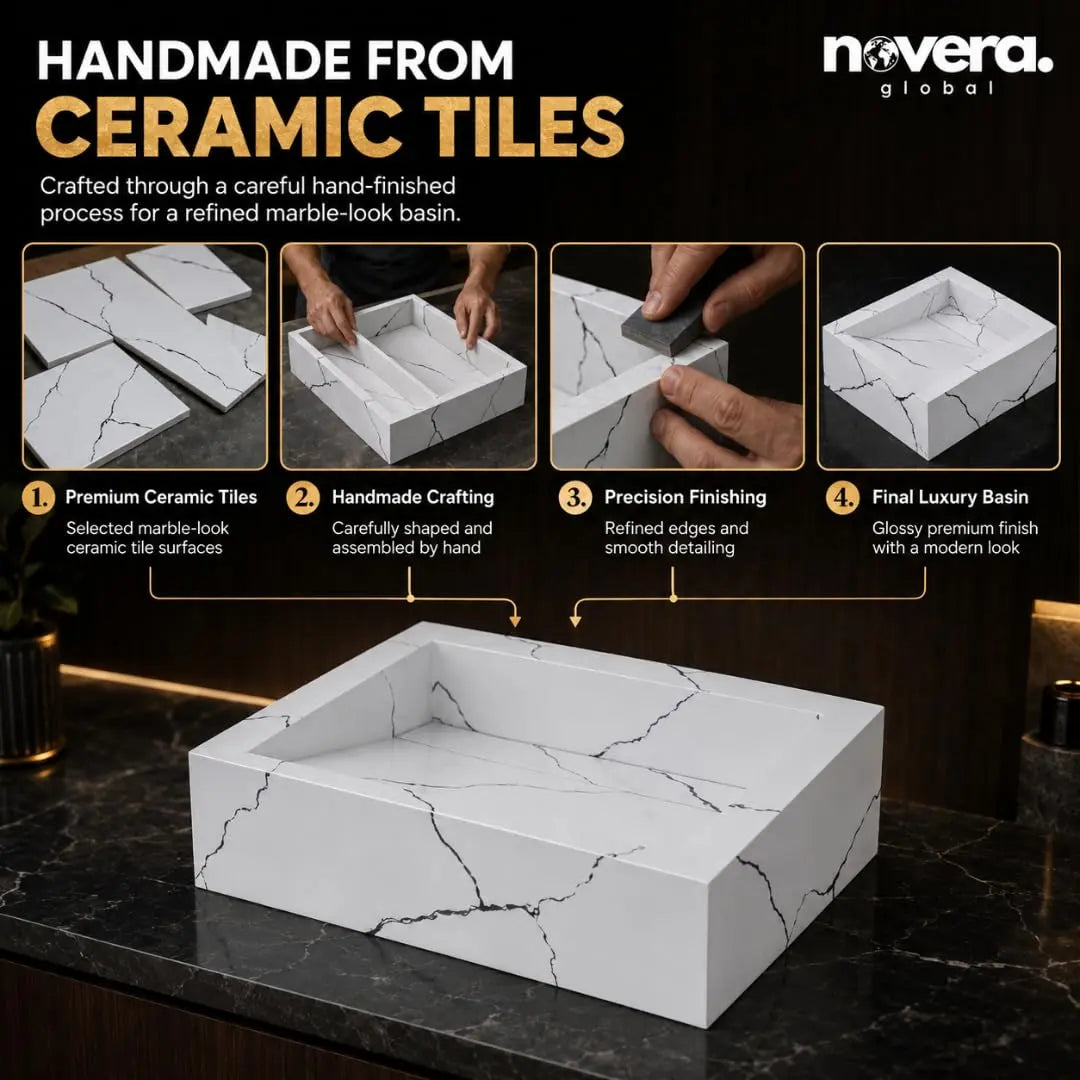 HANDMADE FROM
CERAMIC TILES

novera.
global

Crafted through a careful hand-finished process for a refined marble-look basin.

1. Premium Ceramic Tiles
Selected marble-look ceramic tile surfaces

2. Handmade Crafting
Carefully shaped and assembled by hand

3. Precision Finishing
Refined edges and smooth detailing

4. Final Luxury Basin
Glossy premium finish with a modern look